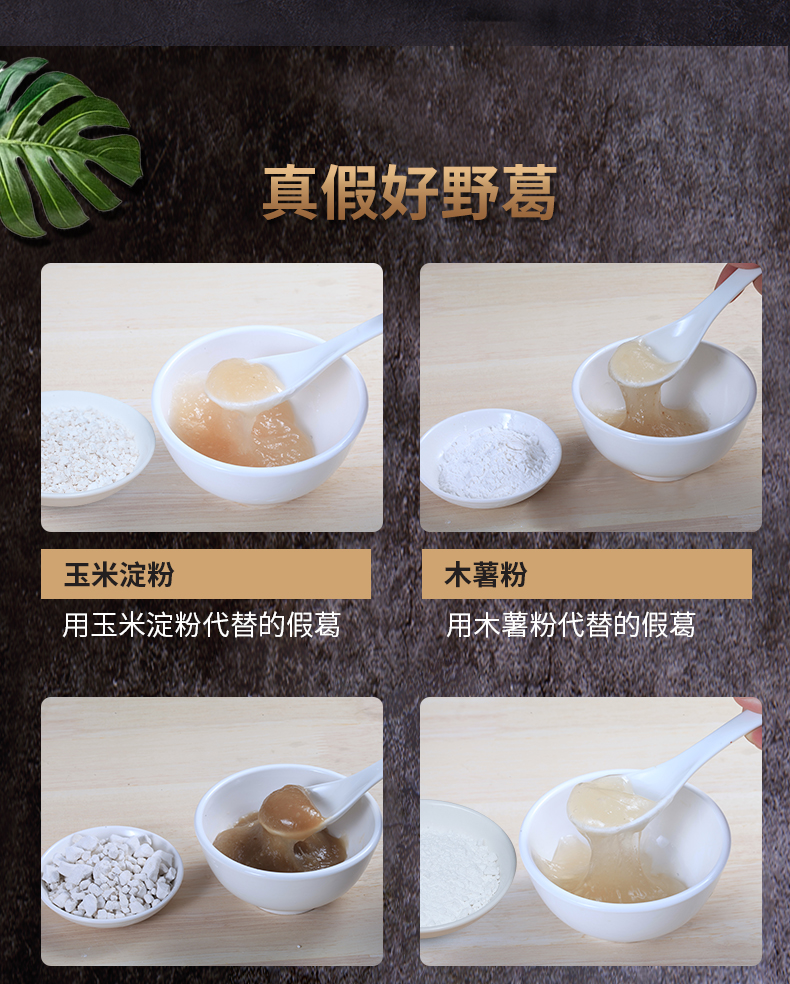 真假好野葛

玉米淀粉

用玉米淀粉代替的假葛

木薯粉

用木薯粉代替的假葛